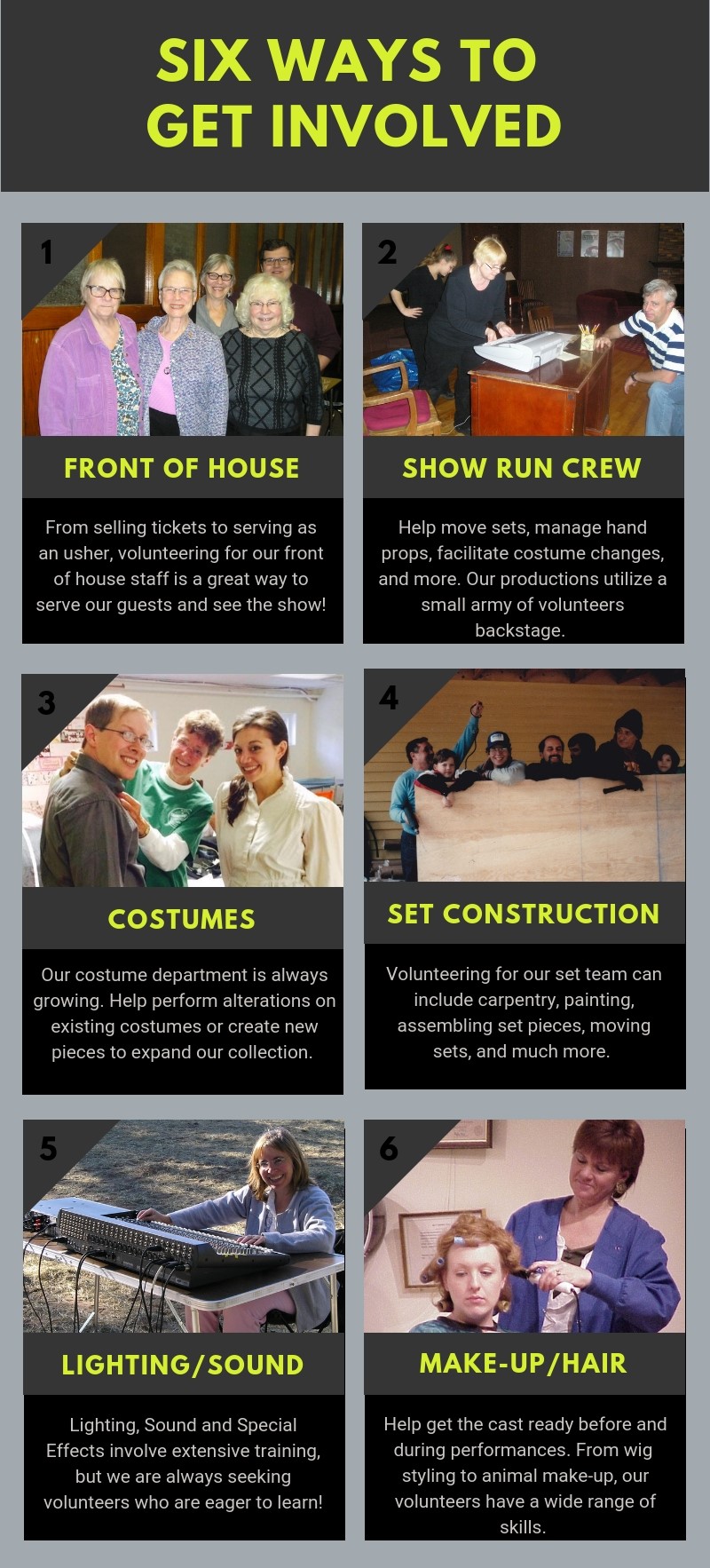 SIX WAYS TO GET INVOLVED

1

FRONT OF HOUSE

From selling tickets to serving as an usher, volunteering for our front of house staff is a great way to serve our guests and see the show!

2

SHOW RUN CREW

Help move sets, manage hand props, facilitate costume changes, and more. Our productions utilize a small army of volunteers backstage.

3

COSTUMES

Our costume department is always growing. Help perform alterations on existing costumes or create new pieces to expand our collection.

4

SET CONSTRUCTION

Volunteering for our set team can include carpentry, painting, assembling set pieces, moving sets, and much more.

5

LIGHTING/SOUND

Lighting, Sound and Special Effects involve extensive training, but we are always seeking volunteers who are eager to learn!

6

MAKE-UP/HAIR

Help get the cast ready before and during performances. From wig styling to animal make-up, our volunteers have a wide range of skills.